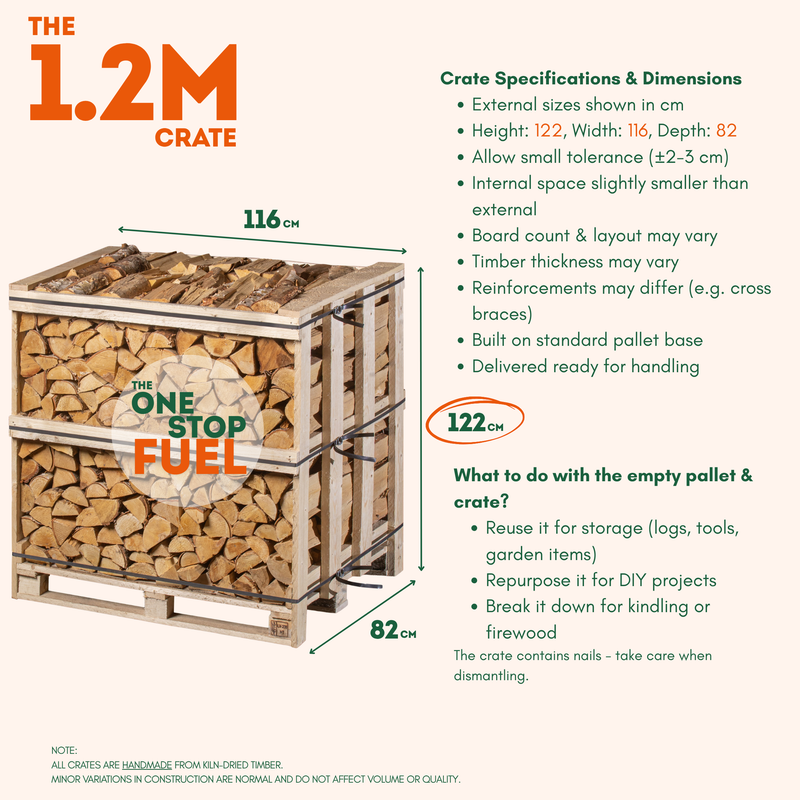 THE
1.2M
CRATE

116 CM

THE
ONE
STOP
FUEL

122 CM

82 CM

Crate Specifications & Dimensions
- External sizes shown in cm
- Height: 122, Width: 116, Depth: 82
- Allow small tolerance (±2-3 cm)
- Internal space slightly smaller than external
- Board count & layout may vary
- Timber thickness may vary
- Reinforcements may differ (e.g. cross braces)
- Built on standard pallet base
- Delivered ready for handling

What to do with the empty pallet & crate?
- Reuse it for storage (logs, tools, garden items)
- Repurpose it for DIY projects
- Break it down for kindling or firewood

The crate contains nails - take care when dismantling.

NOTE:
ALL CRATES ARE HANDMADE FROM KILN-DRIED TIMBER.
MINOR VARIATIONS IN CONSTRUCTION ARE NORMAL AND DO NOT AFFECT VOLUME OR QUALITY.